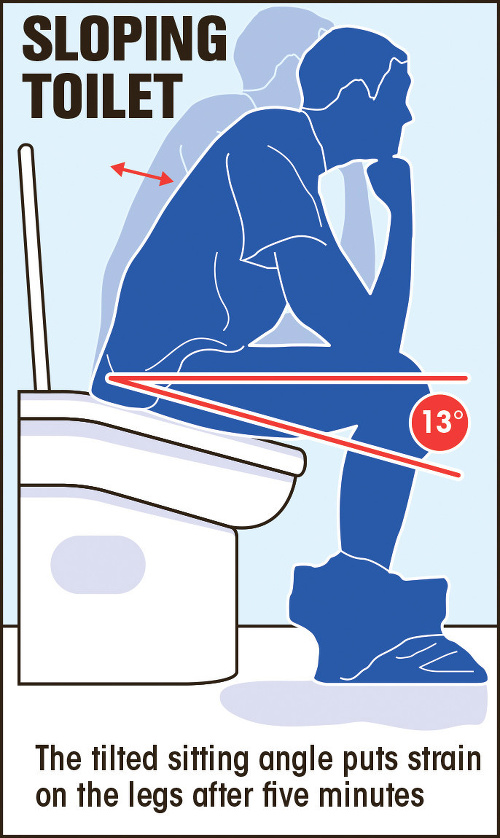 SLOPING TOILET

13°

The tilted sitting angle puts strain on the legs after five minutes