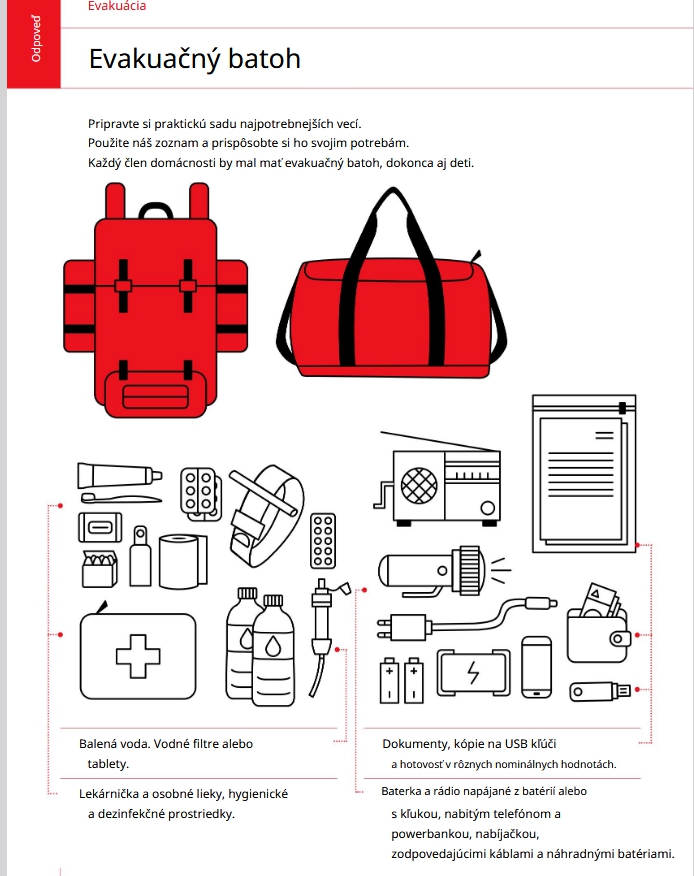 Odpoveď

Evakuácia

Evakuačný batoh

Pripravte si praktickú sadu najpotrebnejších vecí.
Použite náš zoznam a prispôsobte si ho svojim potrebám.
Každý člen domácnosti by mal mať evakuačný batoh, dokonca aj deti.

Balená voda. Vodné filtre alebo tablety.

Lekárnička a osobné lieky, hygienické a dezinfekčné prostriedky.

Dokumenty, kópie na USB kľúči a hotovosť v rôznych nominálnych hodnotách.

Baterka a rádio napájané z batérií alebo s kľukou, nabitým telefónom a powerbankou, nabíjačkou, zodpovedajúcimi káblami a náhradnými batériami.